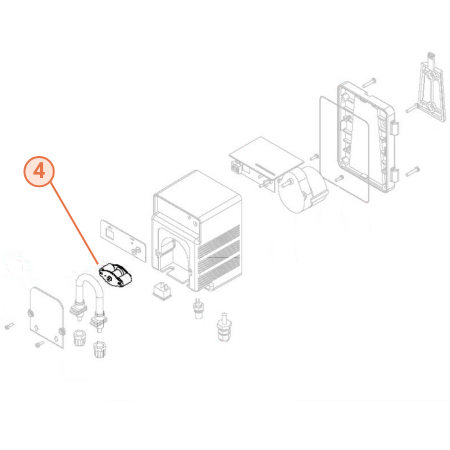 4