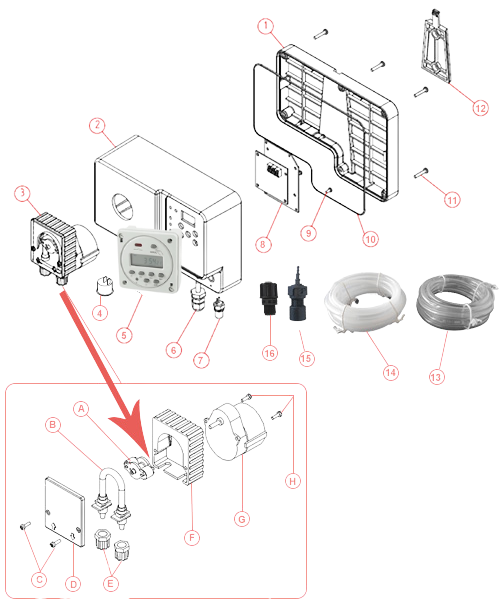 1
12
2
11
3
8
9
10
4
5
6
7
16
15
14
13
A
B
H
G
F
C
D
E